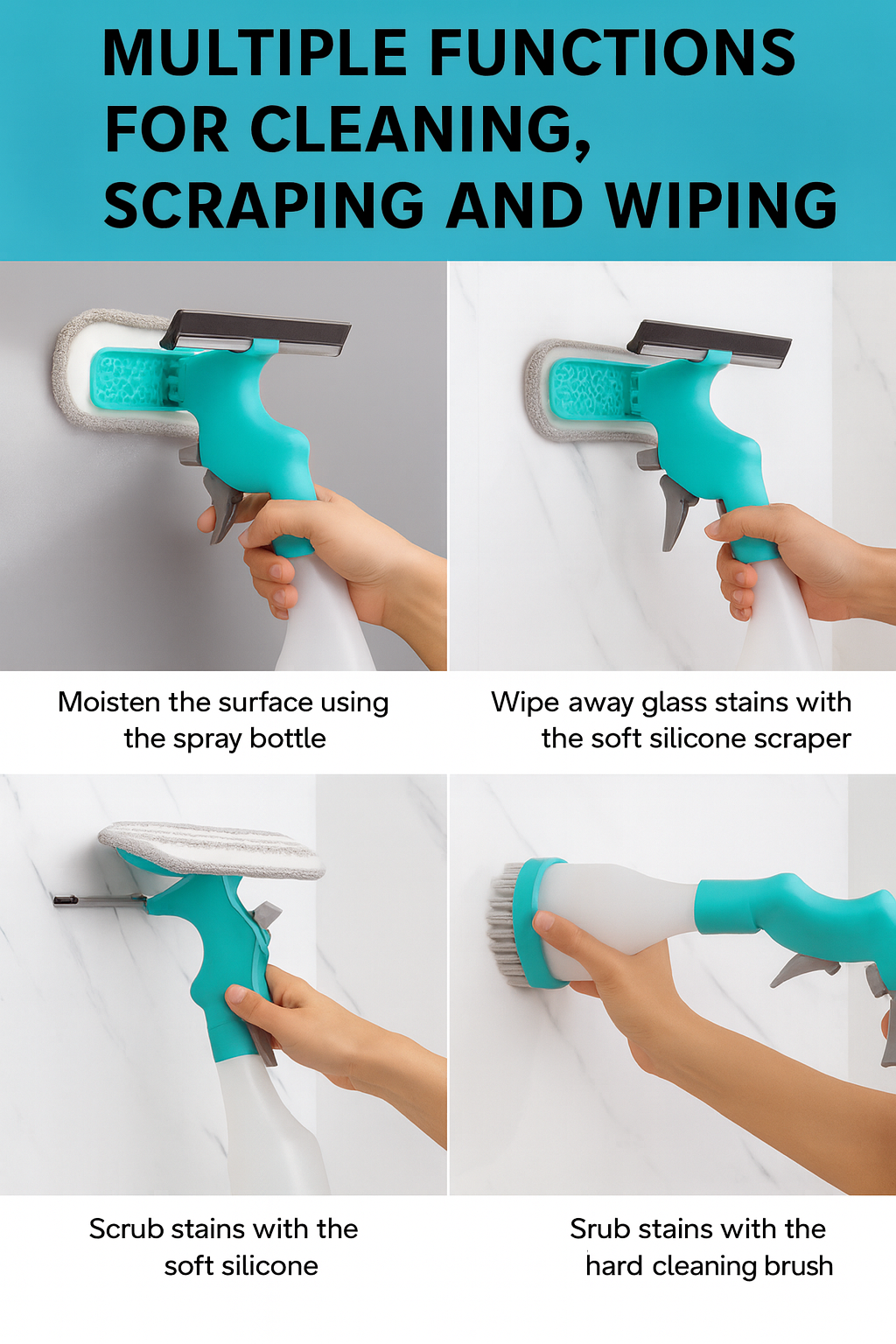 MULTIPLE FUNCTIONS FOR CLEANING, SCRAPING AND WIPING

Moisten the surface using the spray bottle

Wipe away glass stains with the soft silicone scraper

Scrub stains with the soft silicone

Srub stains with the hard cleaning brush